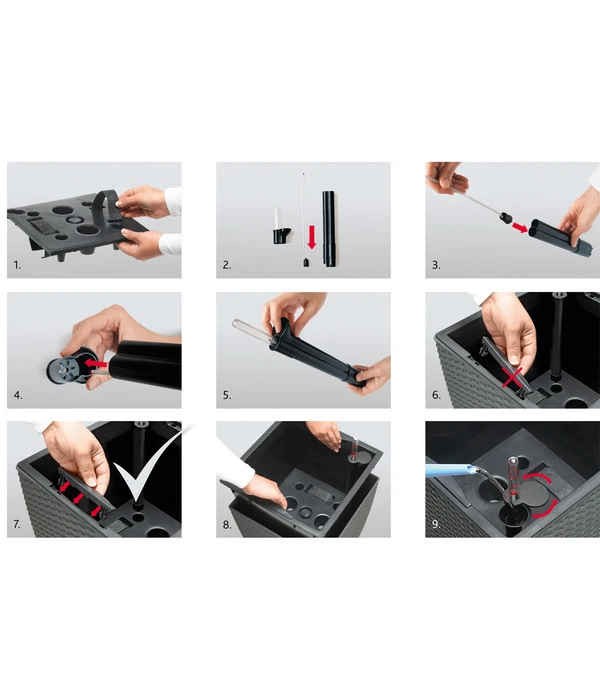 1.

2.

3.

4.

5.

6.

7.

8.

9.